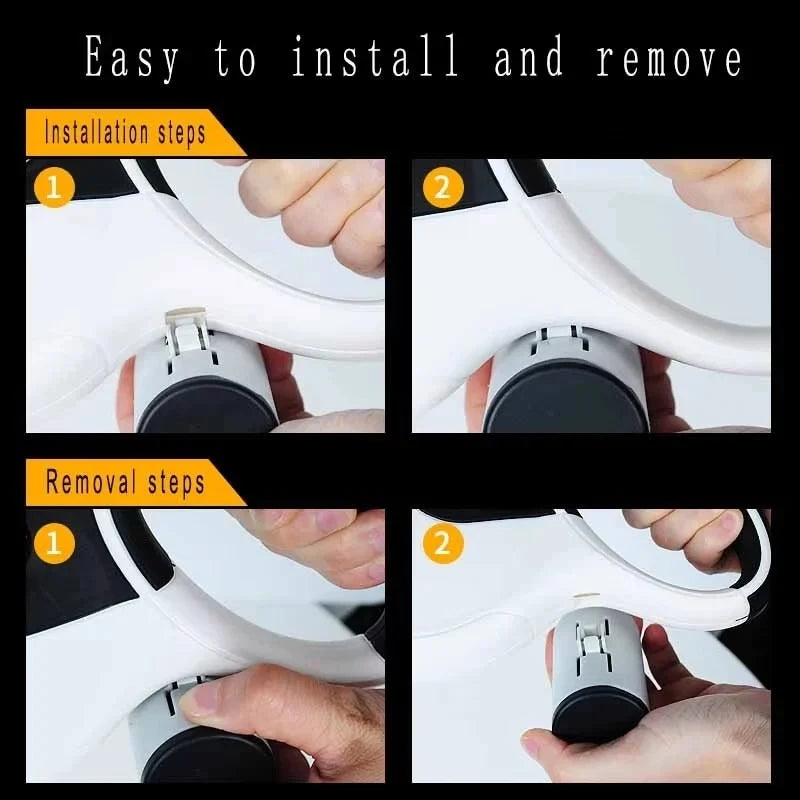 Easy to install and remove

Installation steps

1

2

Removal steps

1

2